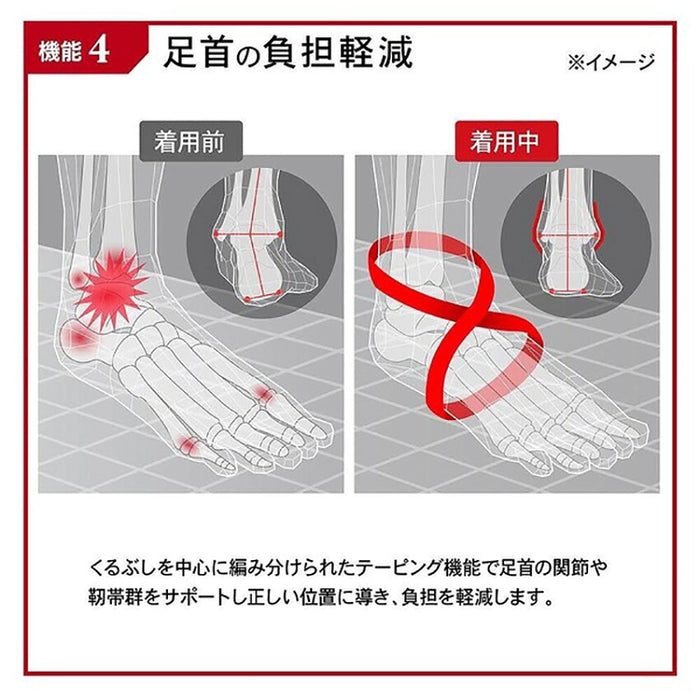 機能 4 足首の負担軽減

※イメージ

着用前

着用中

くるぶしを中心に編み分けられたテーピング機能で足首の関節や靭帯群をサポートし正しい位置に導き、負担を軽減します。